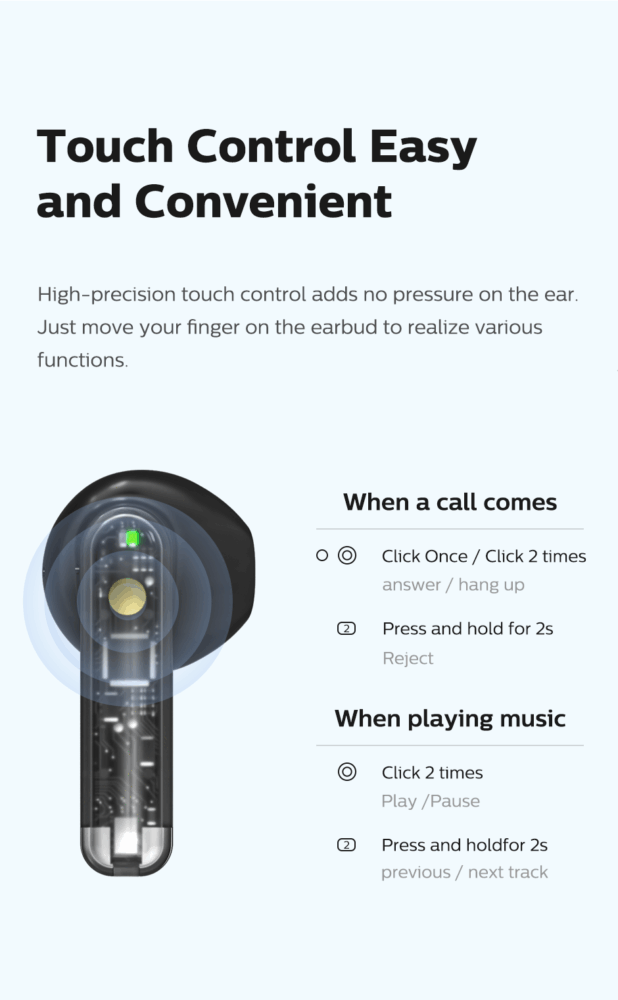 Touch Control Easy and Convenient

High-precision touch control adds no pressure on the ear. Just move your finger on the earbud to realize various functions.

When a call comes

Click Once / Click 2 times
answer / hang up

2 Press and hold for 2s
Reject

When playing music

Click 2 times
Play /Pause

2 Press and holdfor 2s
previous / next track